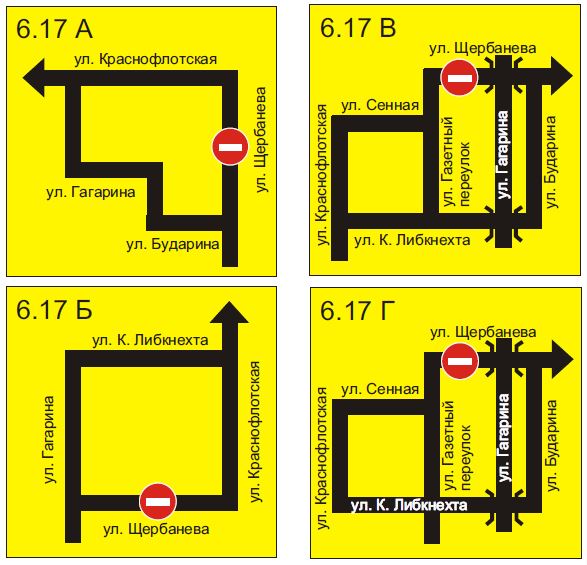 6.17 А

ул. Краснофлотская

ул. Щербанева

ул. Гагарина

ул. Бударина

6.17 В

ул. Щербанева

ул. Сенная

ул. Краснофлотская

ул. Газетный переулок

ул. Гагарина

ул. Бударина

ул. К. Либкнехта

6.17 Б

ул. К. Либкнехта

ул. Гагарина

ул. Краснофлотская

ул. Щербанева

6.17 Г

ул. Щербанева

ул. Сенная

ул. Краснофлотская

ул. Газетный переулок

ул. Гагарина

ул. Бударина

ул. К. Либкнехта